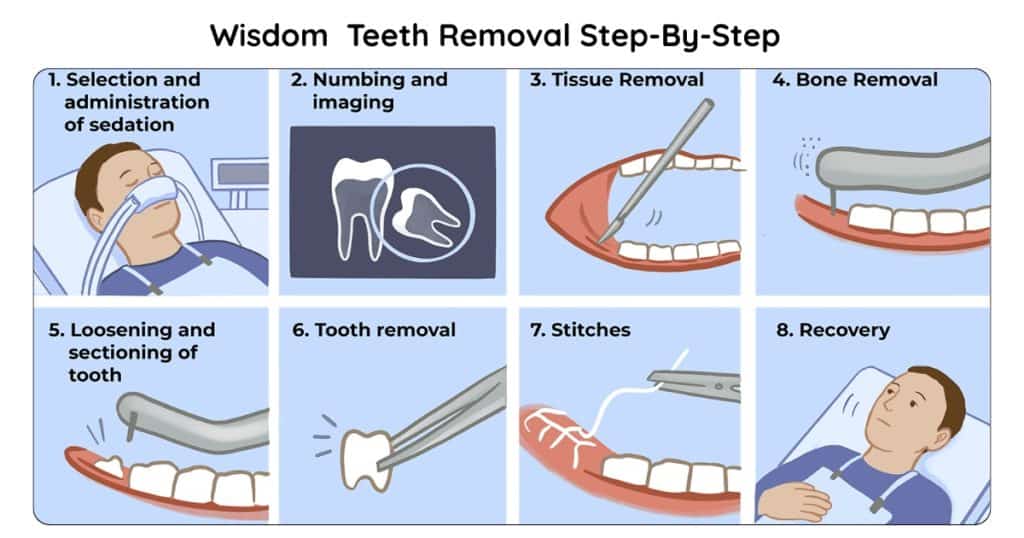 Wisdom Teeth Removal Step-By-Step

1. Selection and administration of sedation

2. Numbing and imaging

3. Tissue Removal

4. Bone Removal

5. Loosening and sectioning of tooth

6. Tooth removal

7. Stitches

8. Recovery